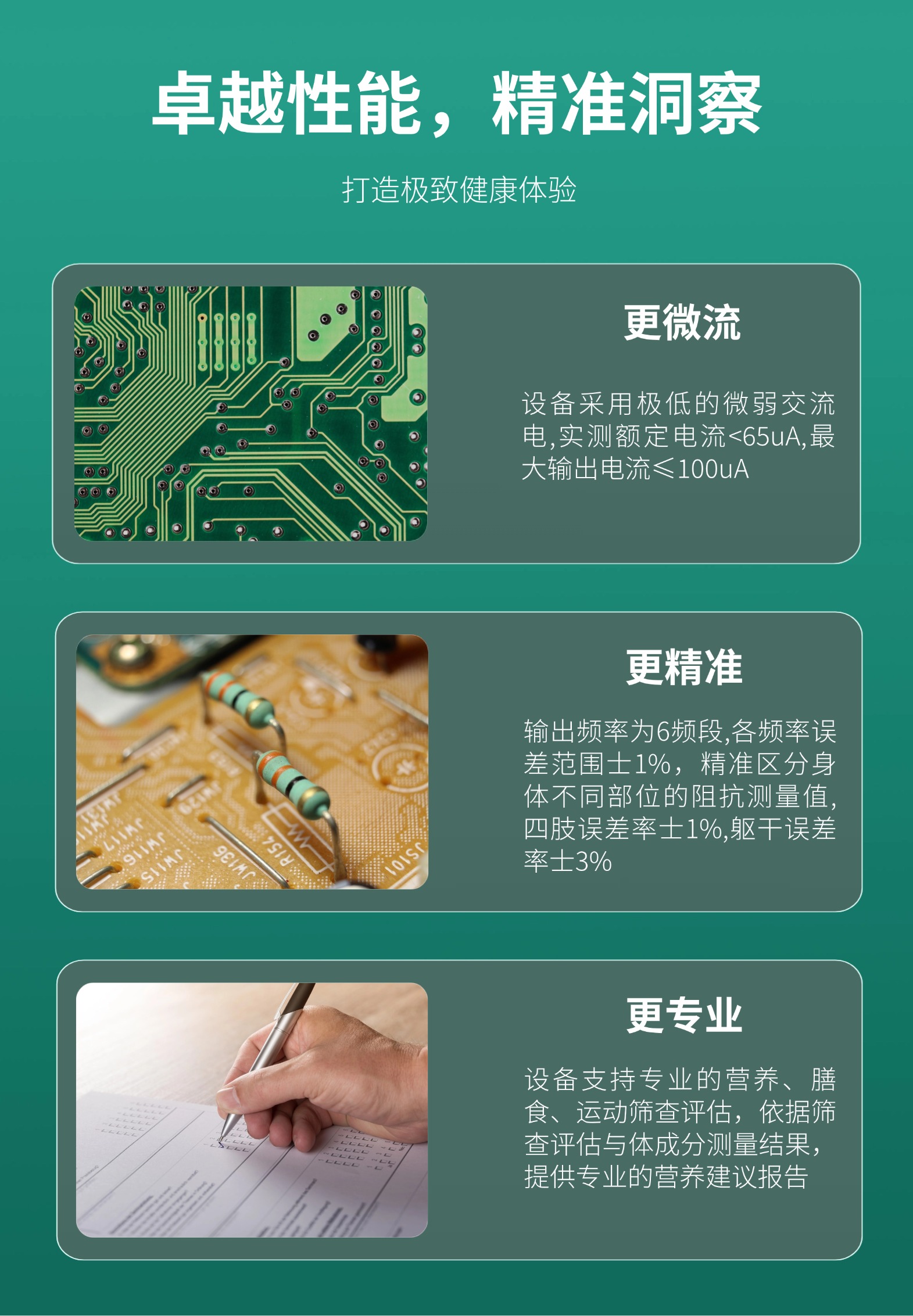 卓越性能，精准洞察

打造极致健康体验

更微流

设备采用极低的微弱交流电,实测额定电流<65uA,最大输出电流≤100uA

更精准

输出频率为6频段,各频率误差范围±1%，精准区分身体不同部位的阻抗测量值,四肢误差率±1%,躯干误差率±3%

更专业

设备支持专业的营养、膳食、运动筛查评估，依据筛查评估与体成分测量结果，提供专业的营养建议报告